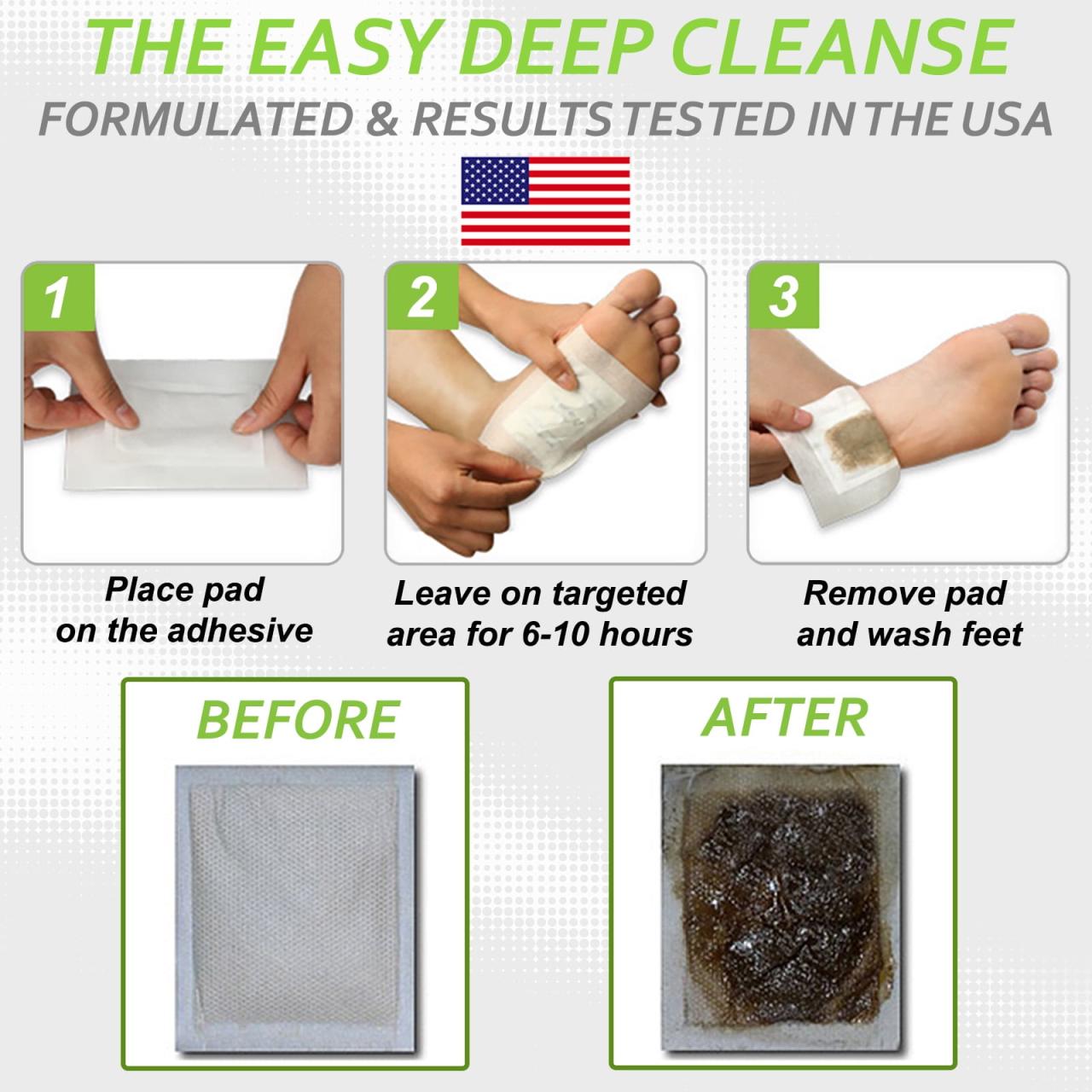 THE EASY DEEP CLEANSE
FORMULATED & RESULTS TESTED IN THE USA

1
Place pad on the adhesive

2
Leave on targeted area for 6-10 hours

3
Remove pad and wash feet

BEFORE

AFTER